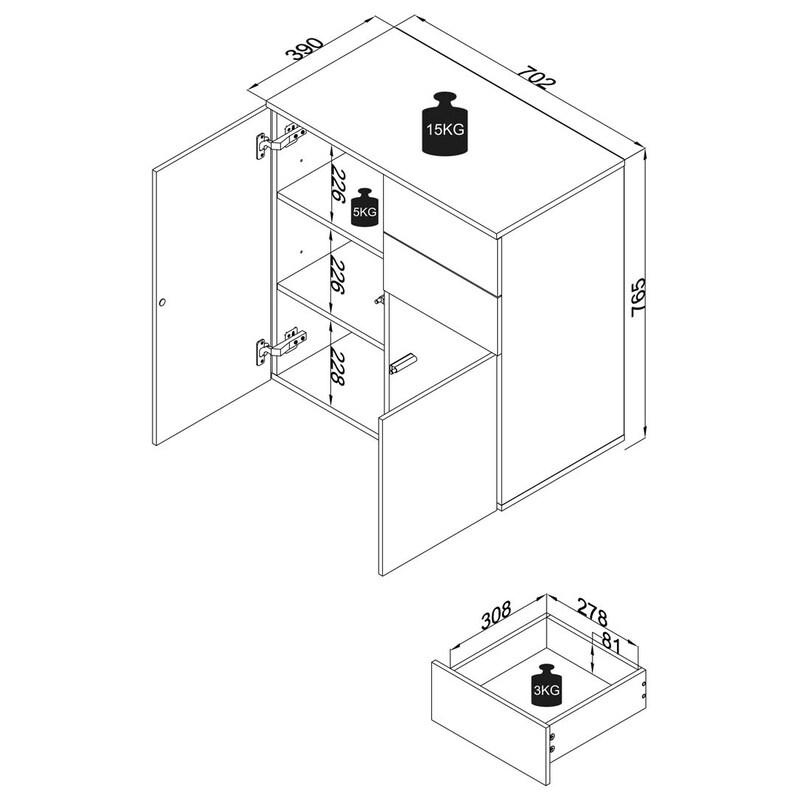 390
702
15KG
226
5KG
226
228
765
308
278
81
3KG