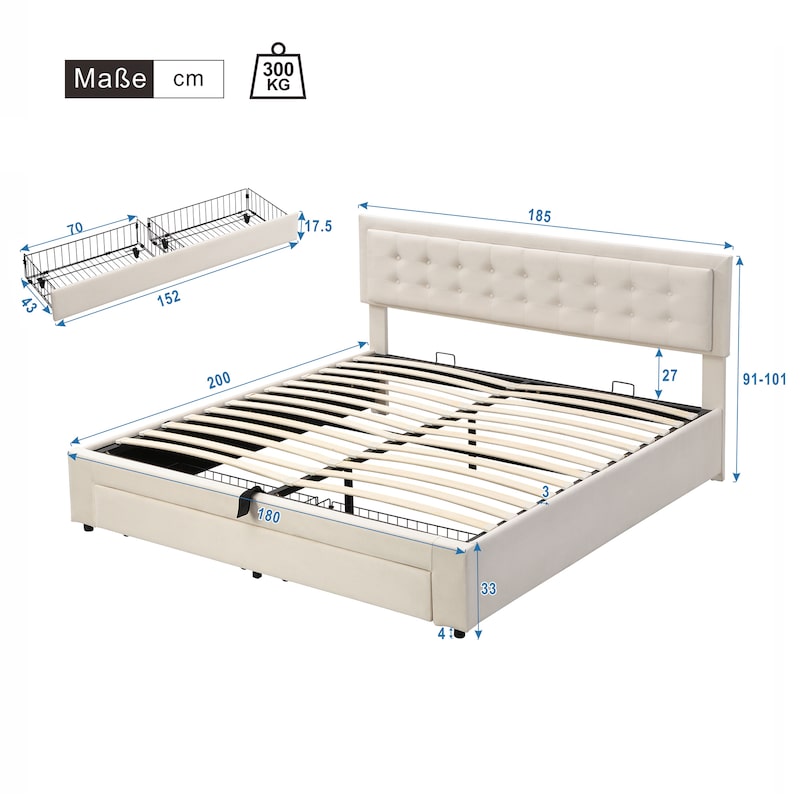 Maße cm

300 KG

70

17.5

43

152

185

200

27

91-101

3

180

33

4