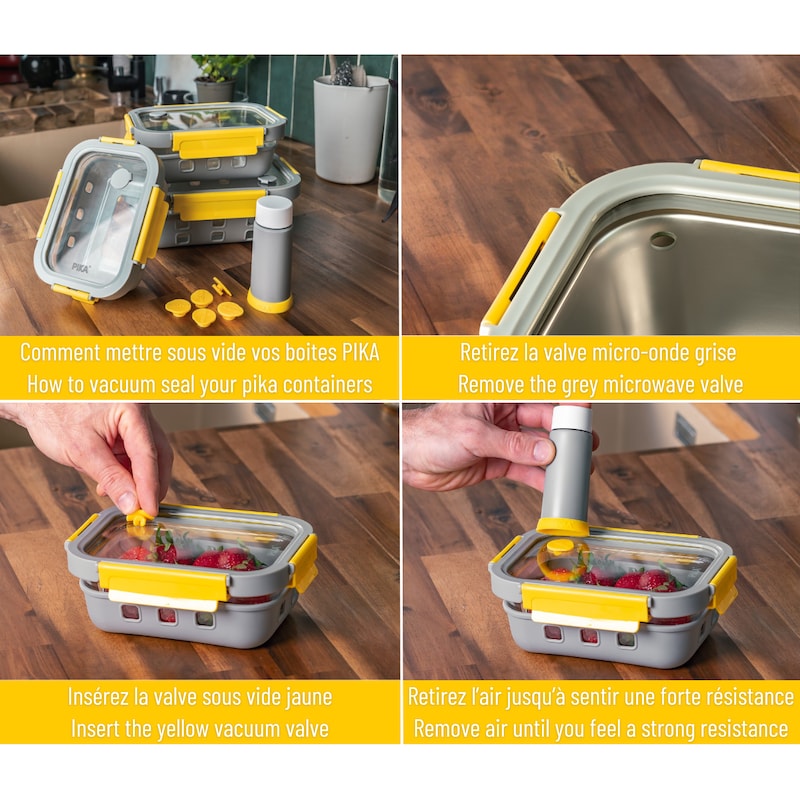 PIKA

Comment mettre sous vide vos boites PIKA
How to vacuum seal your pika containers

Retirez la valve micro-onde grise
Remove the grey microwave valve

Insérez la valve sous vide jaune
Insert the yellow vacuum valve

Retirez l'air jusqu'à sentir une forte résistance
Remove air until you feel a strong resistance