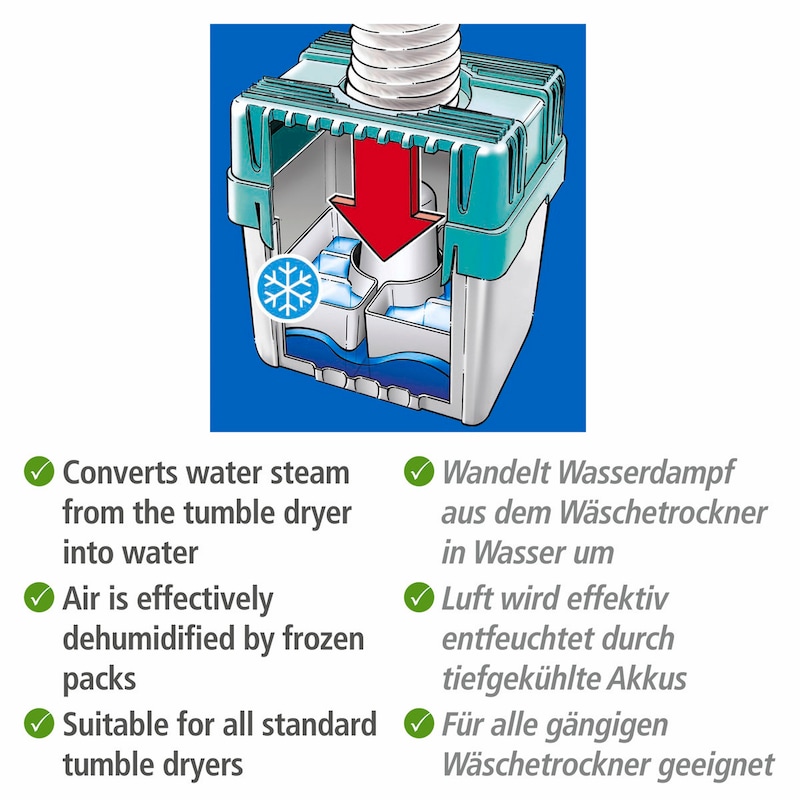 Converts water steam from the tumble dryer into water

Air is effectively dehumidified by frozen packs

Suitable for all standard tumble dryers

Wandelt Wasserdampf aus dem Wäschetrockner in Wasser um

Luft wird effektiv entfeuchtet durch tiefgekühlte Akkus

Für alle gängigen Wäschetrockner geeignet