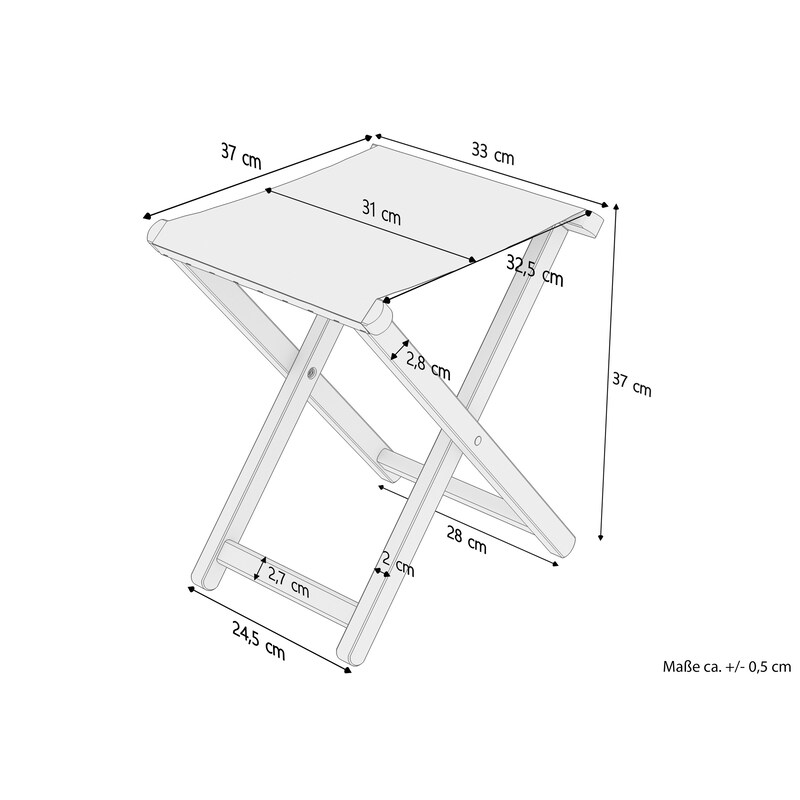 37 cm
33 cm
31 cm
32,5 cm
2,8 cm
37 cm
28 cm
2 cm
2,7 cm
24,5 cm
Maße ca. +/- 0,5 cm