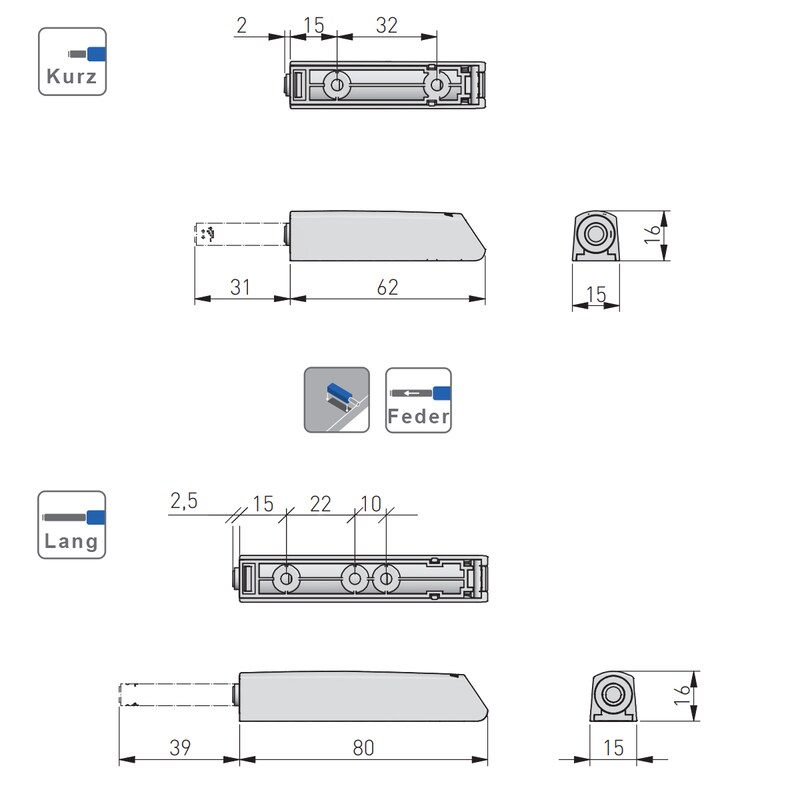 Kurz

2
15
32

31
62

16
15

Feder

Lang

2,5
15
22
10

39
80

16
15