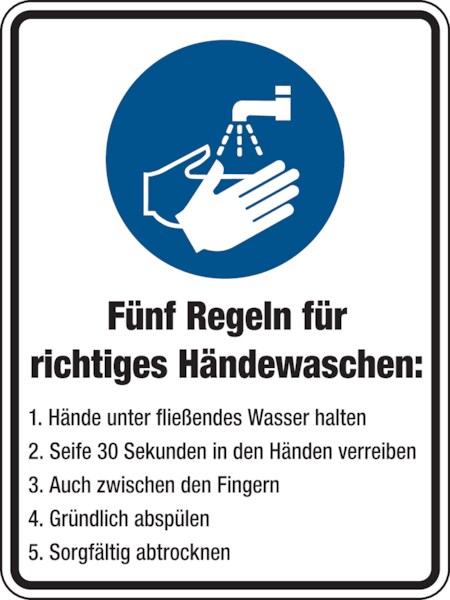 Fünf Regeln für richtiges Händewaschen:

1. Hände unter fließendes Wasser halten
2. Seife 30 Sekunden in den Händen verreiben
3. Auch zwischen den Fingern
4. Gründlich abspülen
5. Sorgfältig abtrocknen