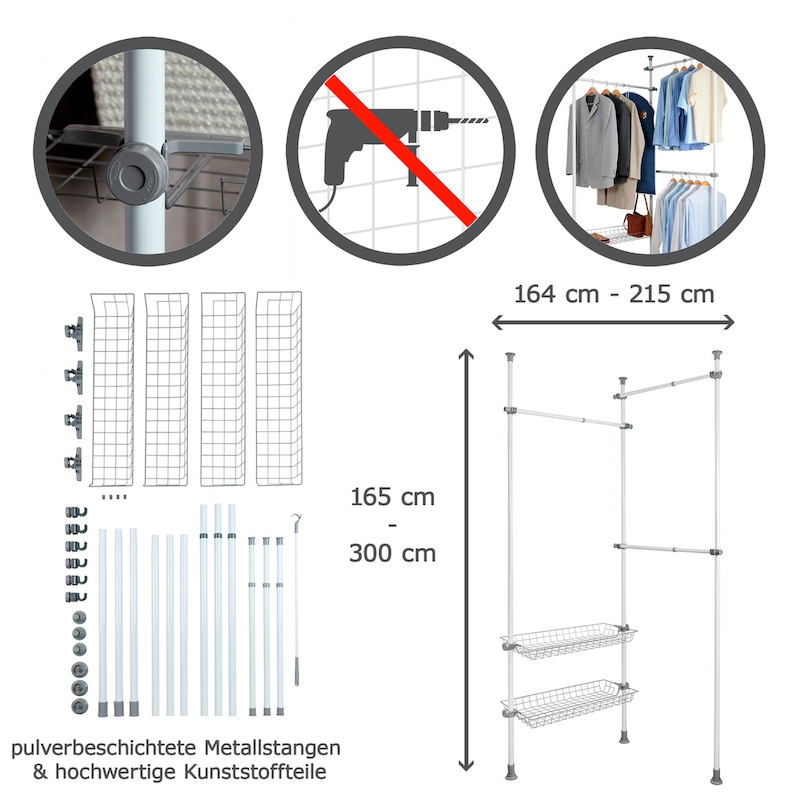 164 cm - 215 cm

165 cm
-
300 cm

pulverbeschichtete Metallstangen & hochwertige Kunststoffteile