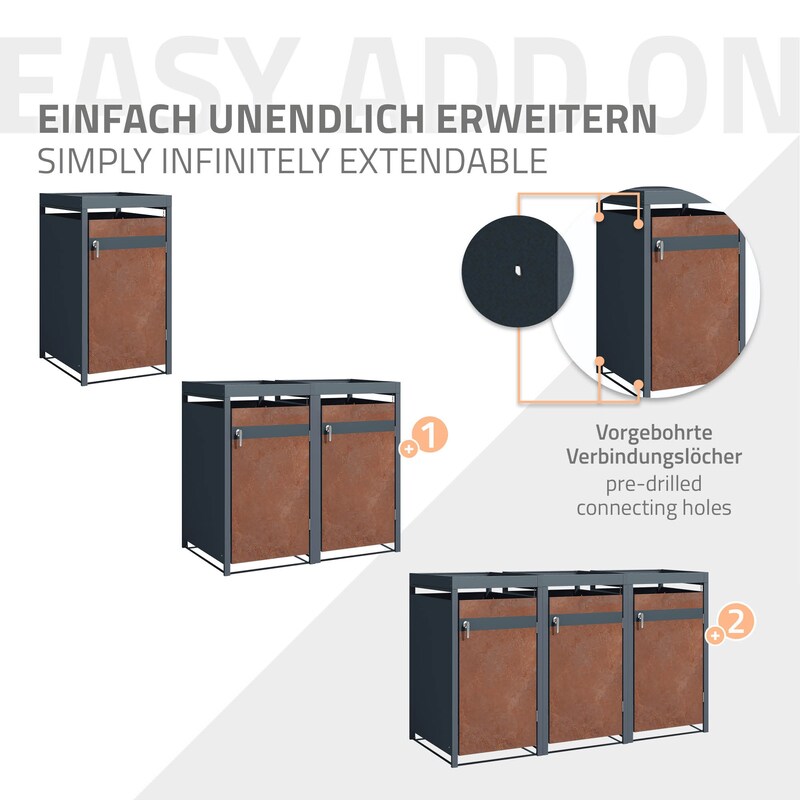 EASY ADD ON

EINFACH UNENDLICH ERWEITERN
SIMPLY INFINITELY EXTENDABLE

+1

Vorgebohrte Verbindungslöcher
pre-drilled connecting holes

+2