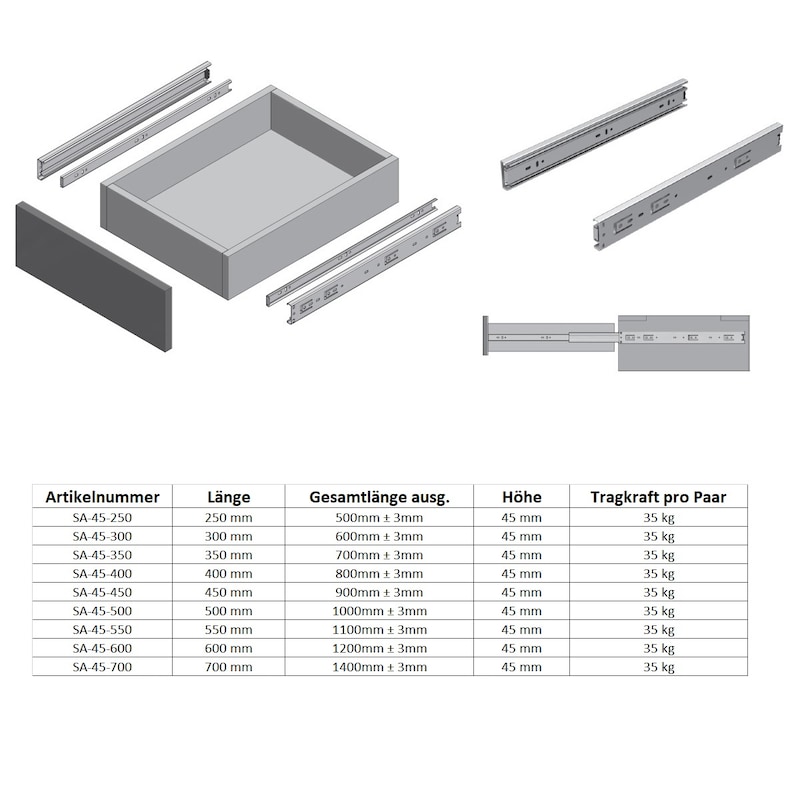 | Artikelnummer | Länge | Gesamtlänge ausg. | Höhe | Tragkraft pro Paar |
|---|---|---|---|---|
| SA-45-250 | 250 mm | 500mm ± 3mm | 45 mm | 35 kg |
| SA-45-300 | 300 mm | 600mm ± 3mm | 45 mm | 35 kg |
| SA-45-350 | 350 mm | 700mm ± 3mm | 45 mm | 35 kg |
| SA-45-400 | 400 mm | 800mm ± 3mm | 45 mm | 35 kg |
| SA-45-450 | 450 mm | 900mm ± 3mm | 45 mm | 35 kg |
| SA-45-500 | 500 mm | 1000mm ± 3mm | 45 mm | 35 kg |
| SA-45-550 | 550 mm | 1100mm ± 3mm | 45 mm | 35 kg |
| SA-45-600 | 600 mm | 1200mm ± 3mm | 45 mm | 35 kg |
| SA-45-700 | 700 mm | 1400mm ± 3mm | 45 mm | 35 kg |