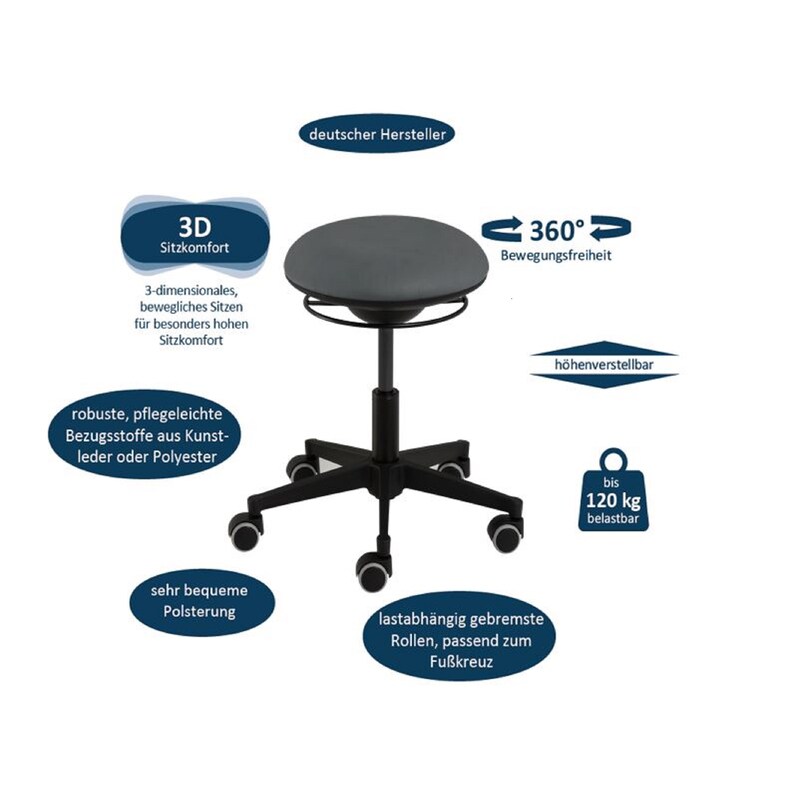 deutscher Hersteller

3D
Sitzkomfort

3-dimensionales, bewegliches Sitzen für besonders hohen Sitzkomfort

360°
Bewegungsfreiheit

höhenverstellbar

robuste, pflegeleichte Bezugsstoffe aus Kunstleder oder Polyester

bis
120 kg
belastbar

sehr bequeme Polsterung

lastabhängig gebremste Rollen, passend zum Fußkreuz