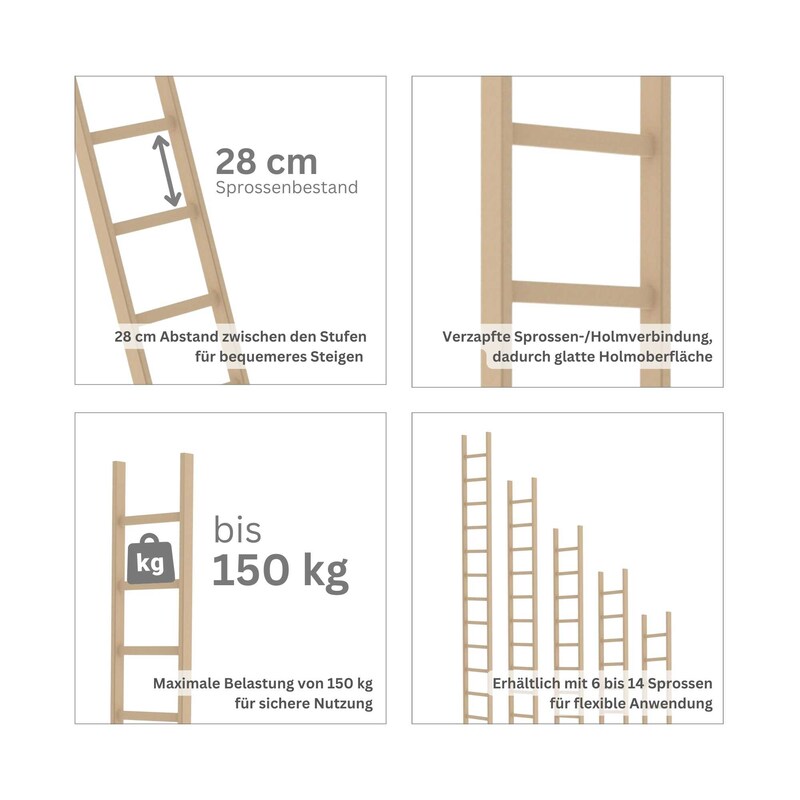 28 cm
Sprossenbestand

28 cm Abstand zwischen den Stufen für bequemeres Steigen

Verzapfte Sprossen-/Holmverbindung, dadurch glatte Holmoberfläche

kg

bis
150 kg

Maximale Belastung von 150 kg für sichere Nutzung

Erhältlich mit 6 bis 14 Sprossen für flexible Anwendung