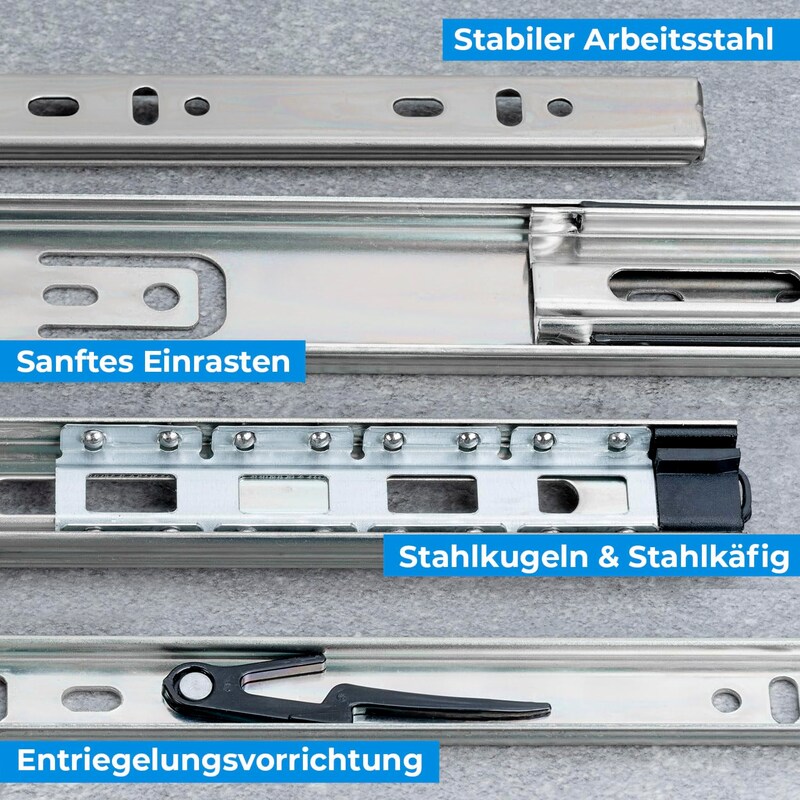 Stabiler Arbeitsstahl

Sanftes Einrasten

Stahlkugeln & Stahlkäfig

Entriegelungsvorrichtung