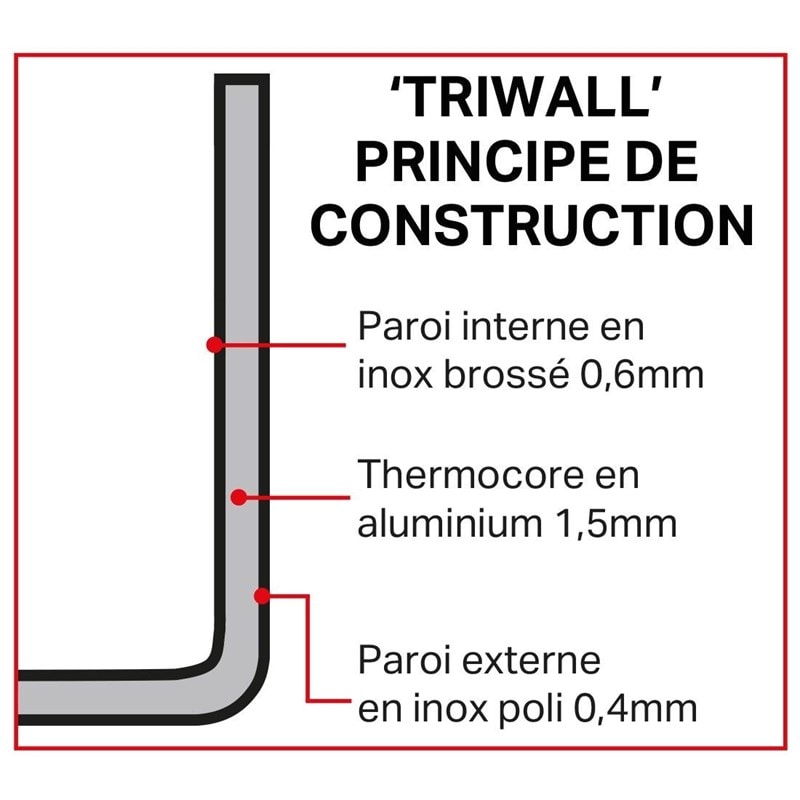 'TRIWALL'
PRINCIPE DE
CONSTRUCTION

Paroi interne en inox brossé 0,6mm

Thermocore en aluminium 1,5mm

Paroi externe en inox poli 0,4mm