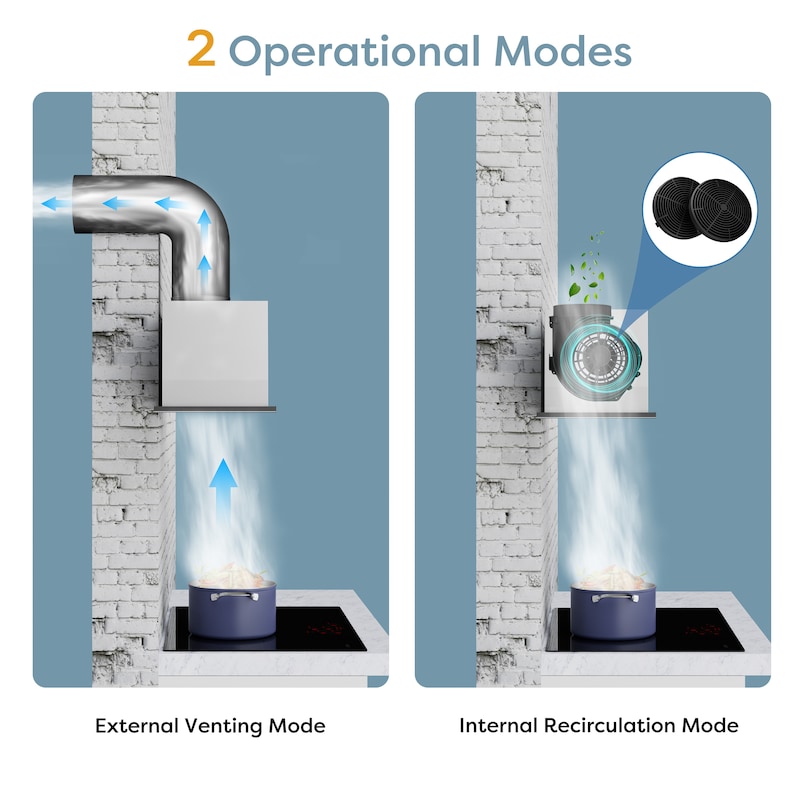 2 Operational Modes

External Venting Mode

Internal Recirculation Mode