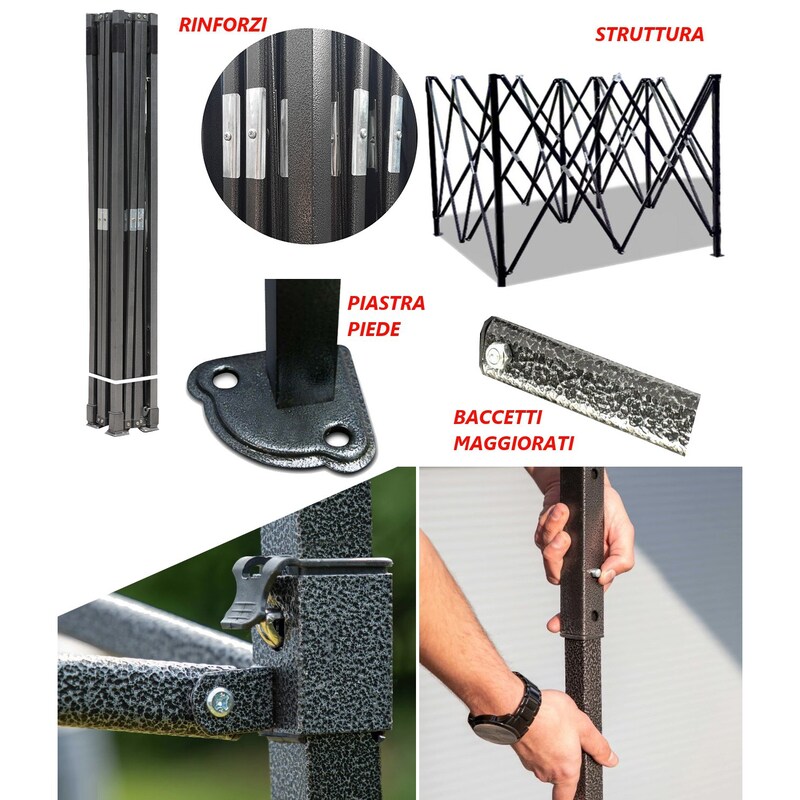 RINFORZI

STRUTTURA

PIASTRA PIEDE

BACCETTI MAGGIORATI