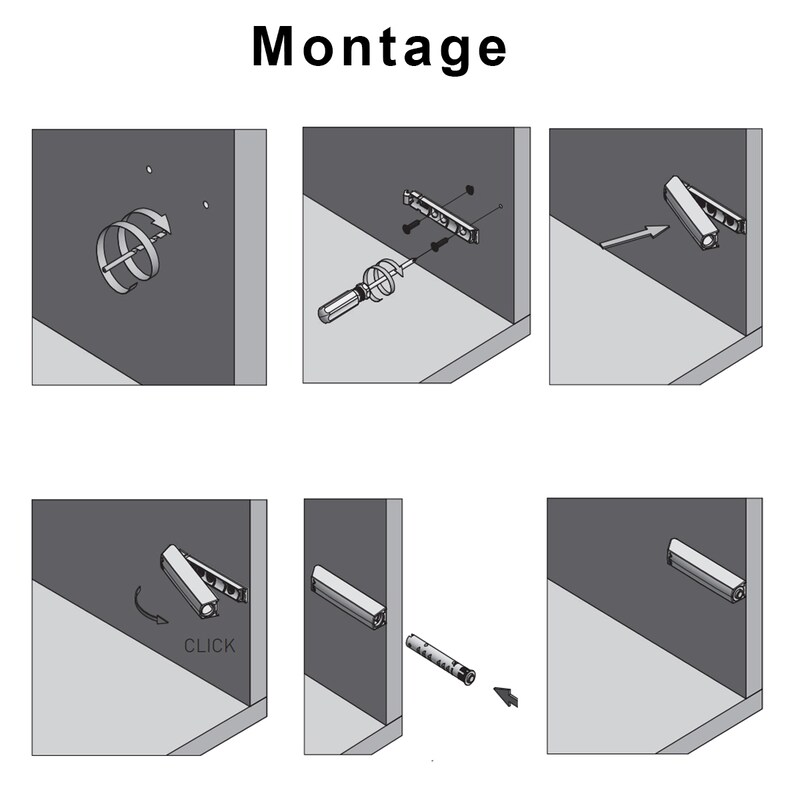 Montage

CLICK