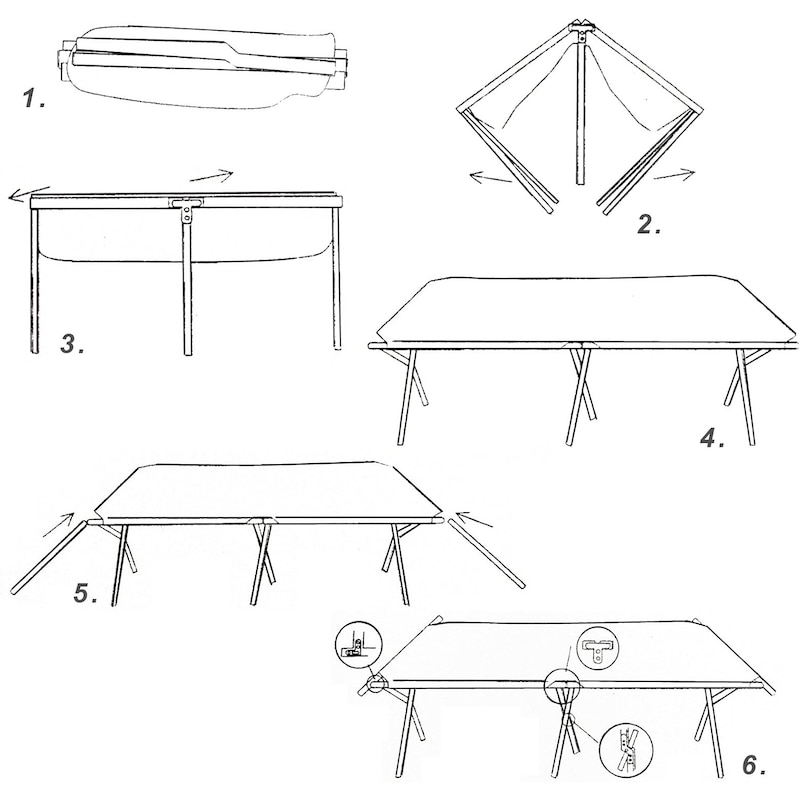 1.

2.

3.

4.

5.

6.