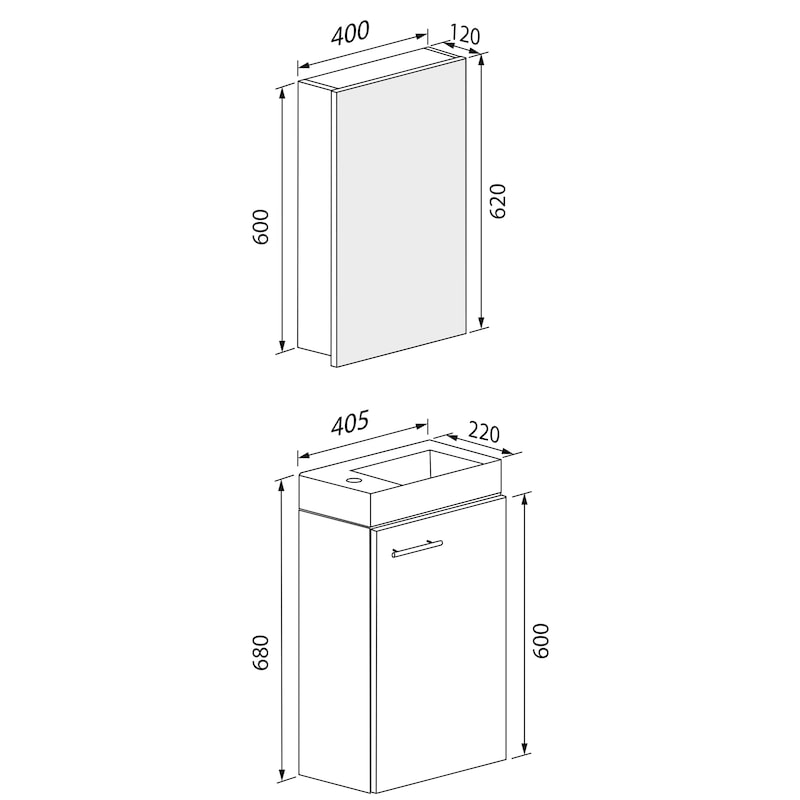 400
120
600
620
405
220
680
600