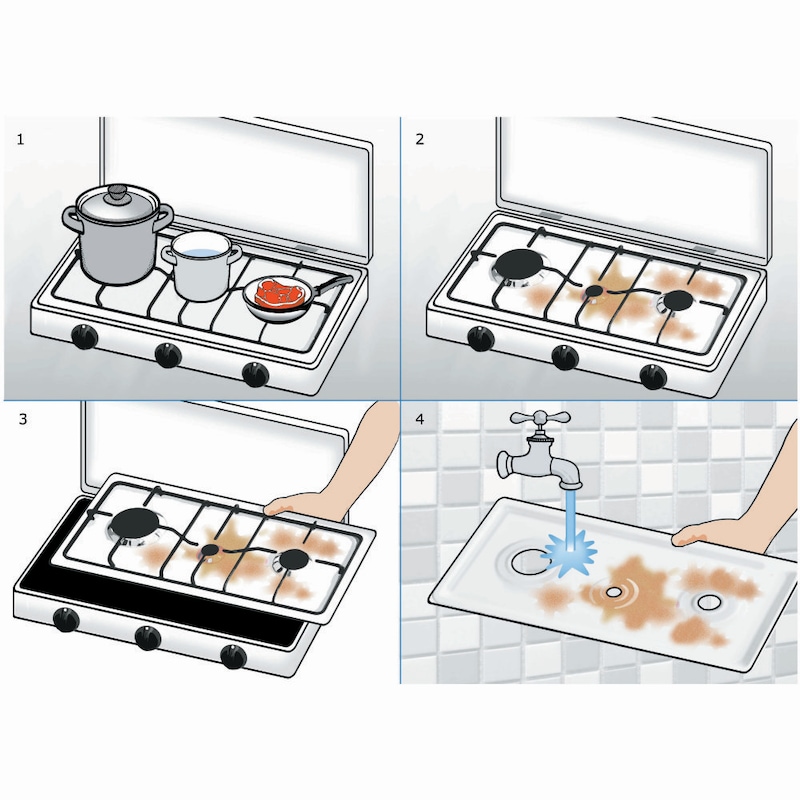 1

2

3

4