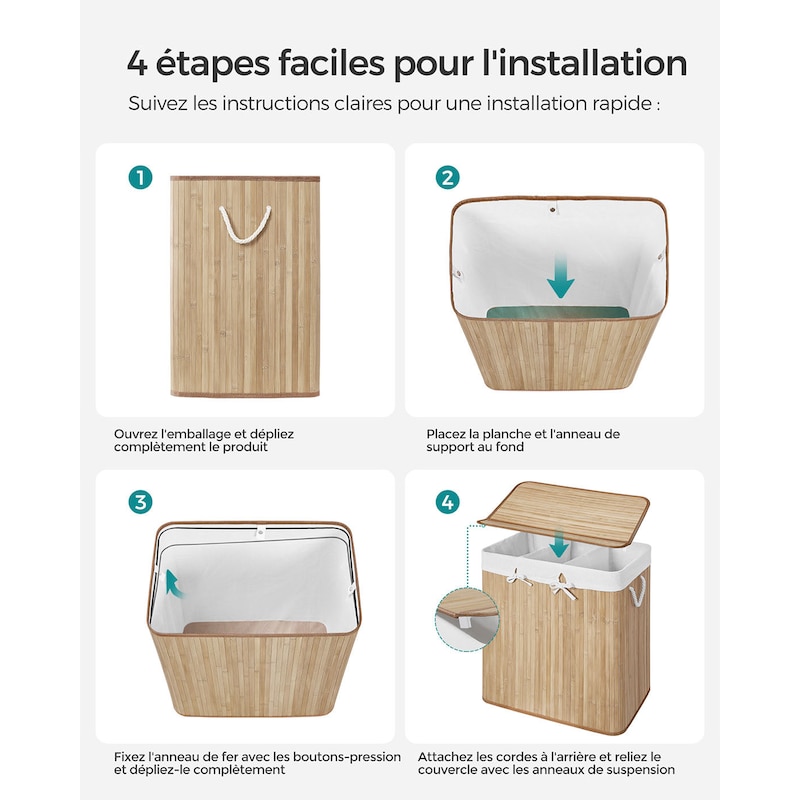 4 étapes faciles pour l'installation

Suivez les instructions claires pour une installation rapide :

1

Ouvrez l'emballage et dépliez complètement le produit

2

Placez la planche et l'anneau de support au fond

3

Fixez l'anneau de fer avec les boutons-pression et dépliez-le complètement

4

Attachez les cordes à l'arrière et reliez le couvercle avec les anneaux de suspension