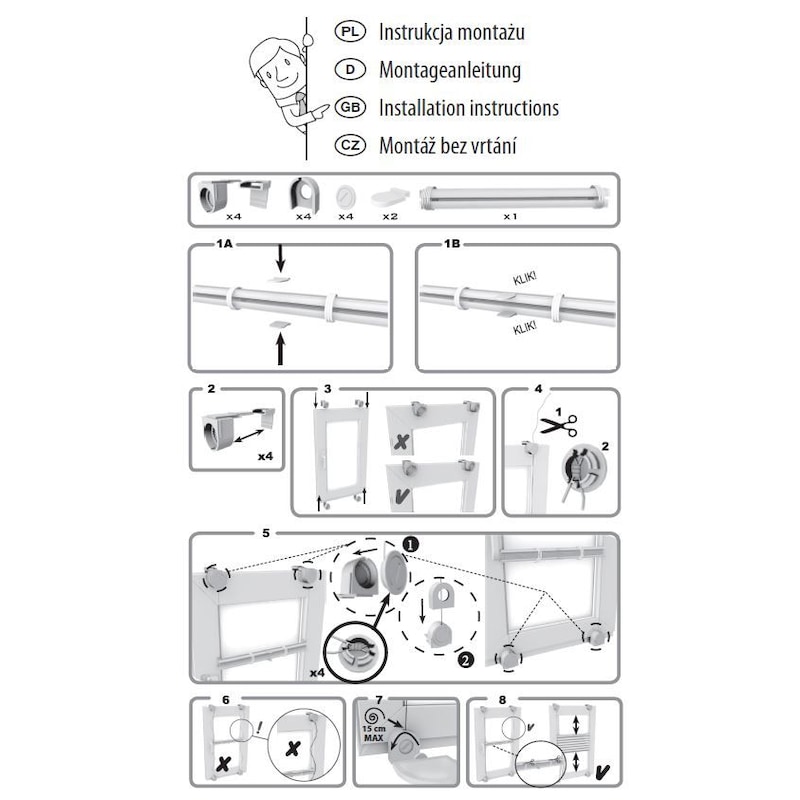 PL Instrukcja montażu
D Montageanleitung
GB Installation instructions
CZ Montáž bez vrtání

x4 x4 x4 x2 x1

1A

1B
KLIK!
KLIK!

2
x4

3

4
1
2

5
1
2
x4

6
!

7
15 cm MAX

8