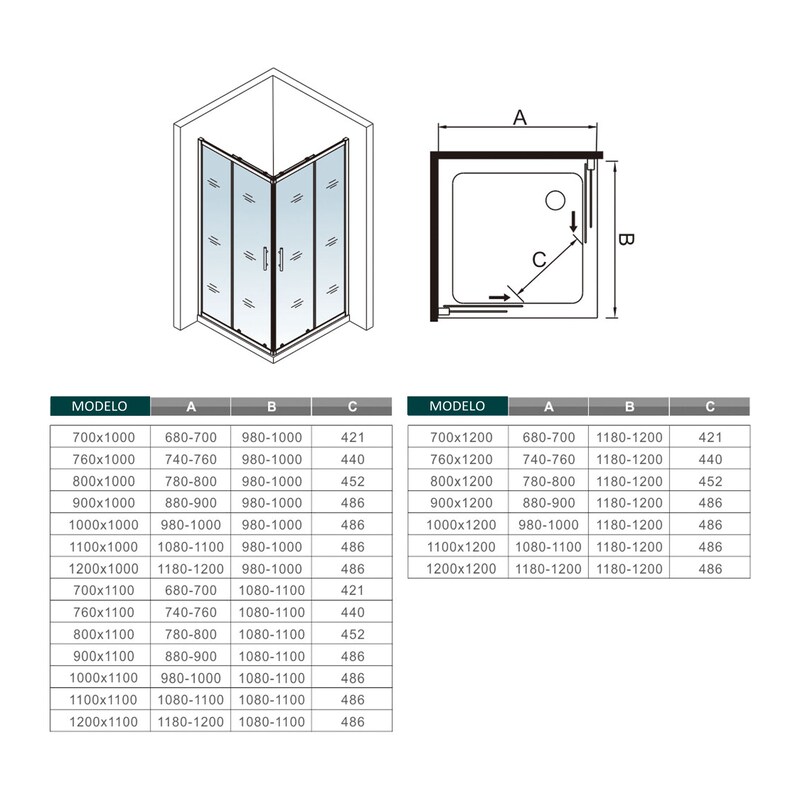 A

B

C

| MODELO | A | B | C |
|---|---|---|---|
| 700x1000 | 680-700 | 980-1000 | 421 |
| 760x1000 | 740-760 | 980-1000 | 440 |
| 800x1000 | 780-800 | 980-1000 | 452 |
| 900x1000 | 880-900 | 980-1000 | 486 |
| 1000x1000 | 980-1000 | 980-1000 | 486 |
| 1100x1000 | 1080-1100 | 980-1000 | 486 |
| 1200x1000 | 1180-1200 | 980-1000 | 486 |
| 700x1100 | 680-700 | 1080-1100 | 421 |
| 760x1100 | 740-760 | 1080-1100 | 440 |
| 800x1100 | 780-800 | 1080-1100 | 452 |
| 900x1100 | 880-900 | 1080-1100 | 486 |
| 1000x1100 | 980-1000 | 1080-1100 | 486 |
| 1100x1100 | 1080-1100 | 1080-1100 | 486 |
| 1200x1100 | 1180-1200 | 1080-1100 | 486 |

| MODELO | A | B | C |
|---|---|---|---|
| 700x1200 | 680-700 | 1180-1200 | 421 |
| 760x1200 | 740-760 | 1180-1200 | 440 |
| 800x1200 | 780-800 | 1180-1200 | 452 |
| 900x1200 | 880-900 | 1180-1200 | 486 |
| 1000x1200 | 980-1000 | 1180-1200 | 486 |
| 1100x1200 | 1080-1100 | 1180-1200 | 486 |
| 1200x1200 | 1180-1200 | 1180-1200 | 486 |