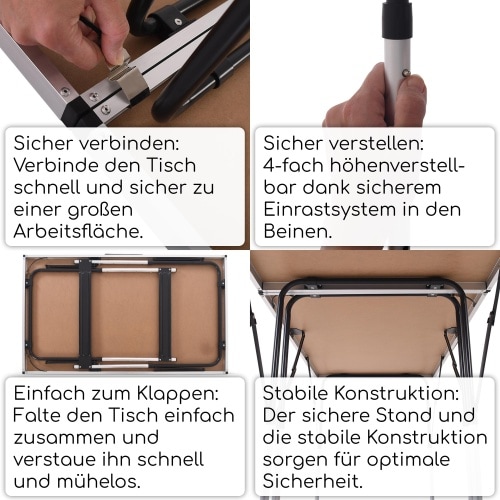 Sicher verbinden: Verbinde den Tisch schnell und sicher zu einer großen Arbeitsfläche.

Sicher verstellen: 4-fach höhenverstellbar dank sicherem Einrastsystem in den Beinen.

Einfach zum Klappen: Falte den Tisch einfach zusammen und verstaue ihn schnell und mühelos.

Stabile Konstruktion: Der sichere Stand und die stabile Konstruktion sorgen für optimale Sicherheit.