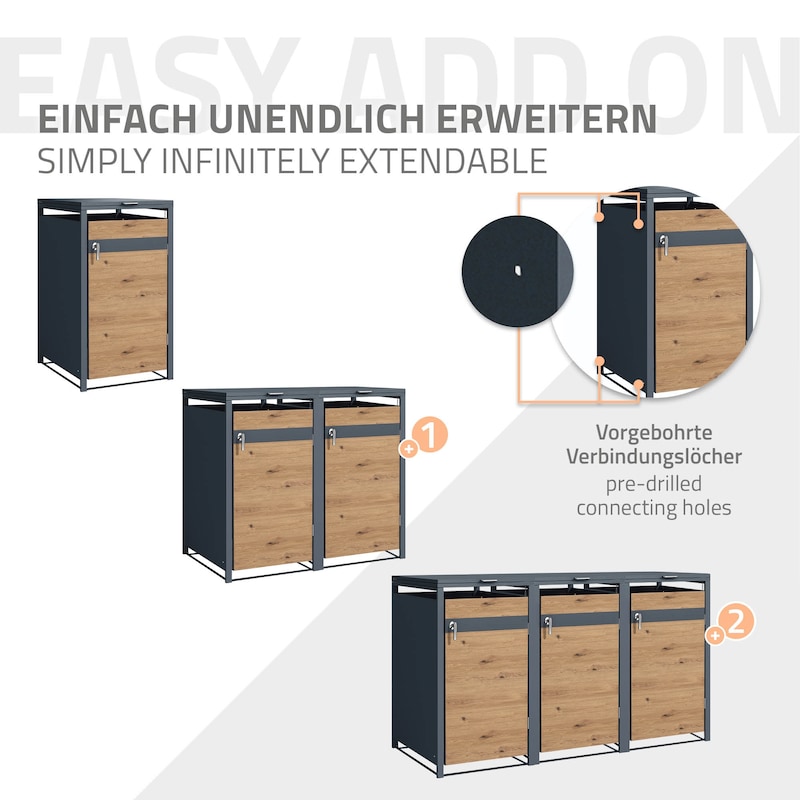 EASY ADD ON

EINFACH UNENDLICH ERWEITERN
SIMPLY INFINITELY EXTENDABLE

+1

Vorgebohrte Verbindungslöcher
pre-drilled connecting holes

+2