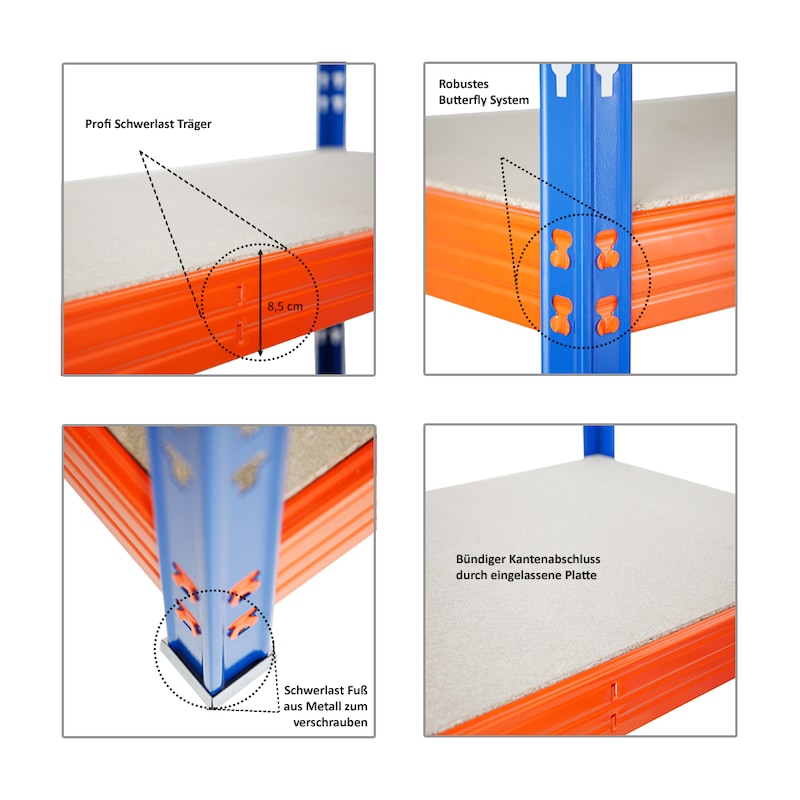 Profi Schwerlast Träger

8,5 cm

Robustes
Butterfly System

Schwerlast Fuß
aus Metall zum
verschrauben

Bündiger Kantenabschluss
durch eingelassene Platte