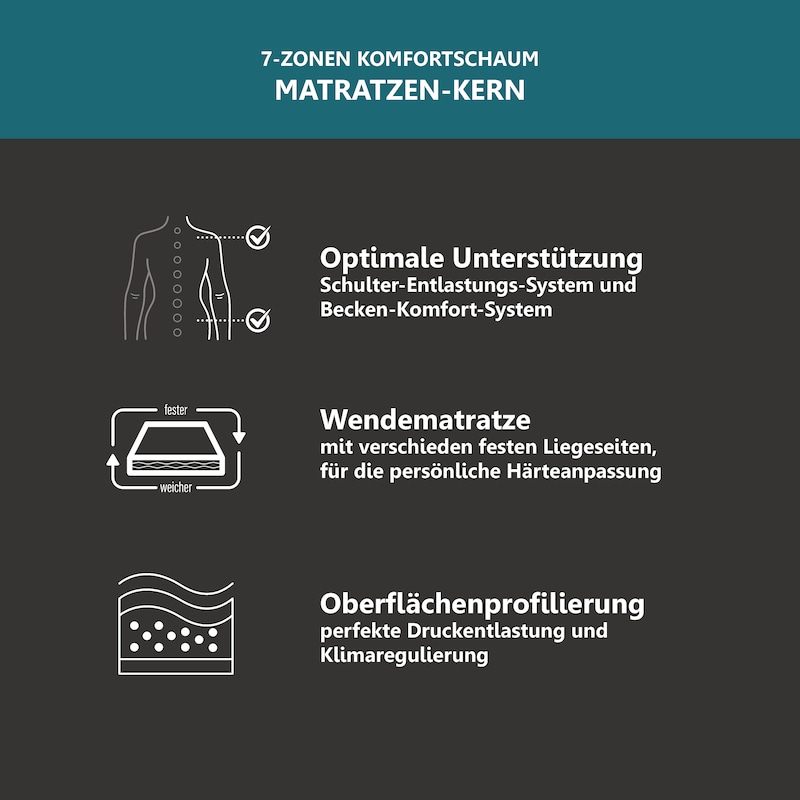 7-ZONEN KOMFORTSCHAUM
MATRATZEN-KERN

Optimale Unterstützung
Schulter-Entlastungs-System und Becken-Komfort-System

fester
weicher

Wendematratze
mit verschieden festen Liegeseiten, für die persönliche Härteanpassung

Oberflächenprofilierung
perfekte Druckentlastung und Klimaregulierung