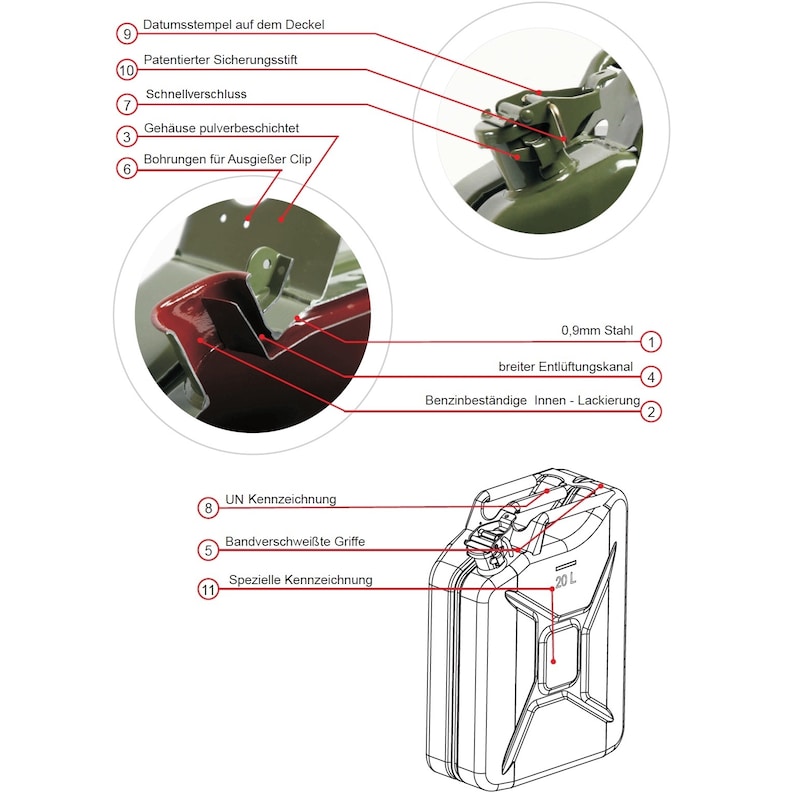 9 Datumsstempel auf dem Deckel

10 Patentierter Sicherungsstift

7 Schnellverschluss

3 Gehäuse pulverbeschichtet

6 Bohrungen für Ausgießer Clip

0,9mm Stahl 1

breiter Entlüftungskanal 4

Benzinbeständige Innen - Lackierung 2

8 UN Kennzeichnung

5 Bandverschweißte Griffe

11 Spezielle Kennzeichnung

20 L