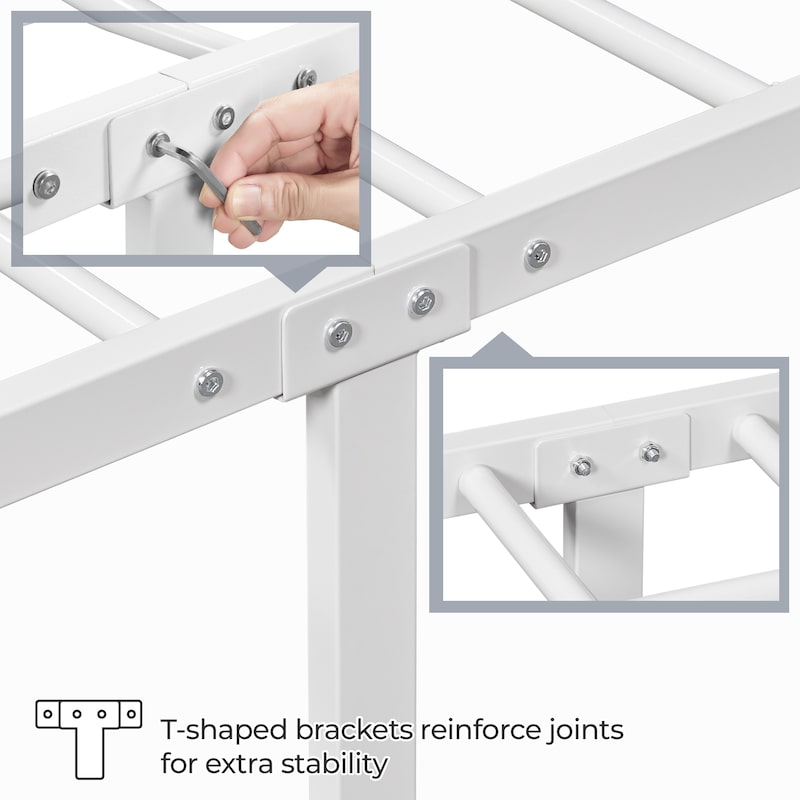 T-shaped brackets reinforce joints for extra stability