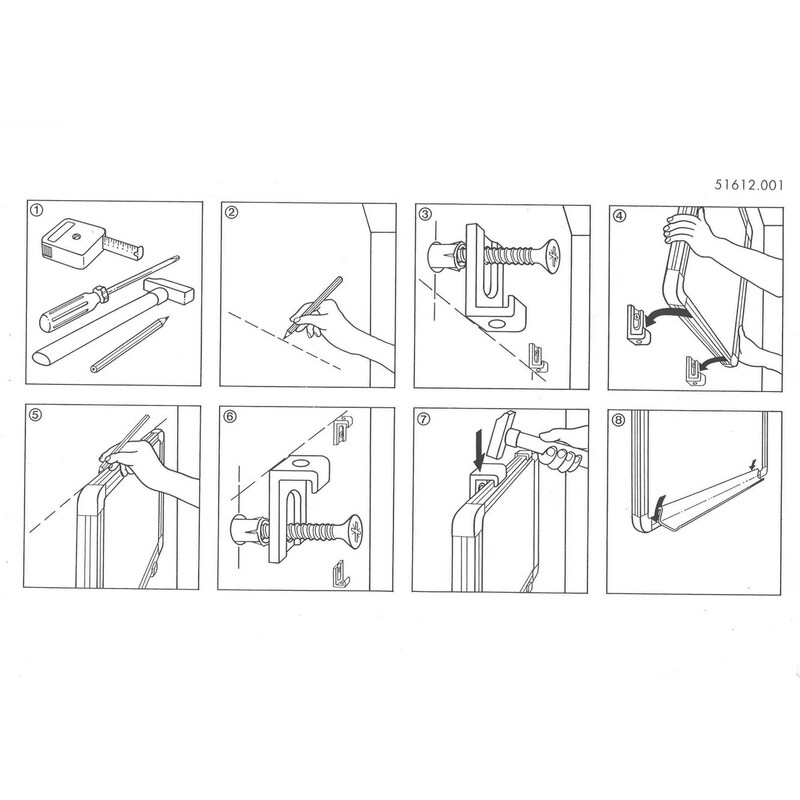 51612.001

①

②

③

④

⑤

⑥

⑦

⑧