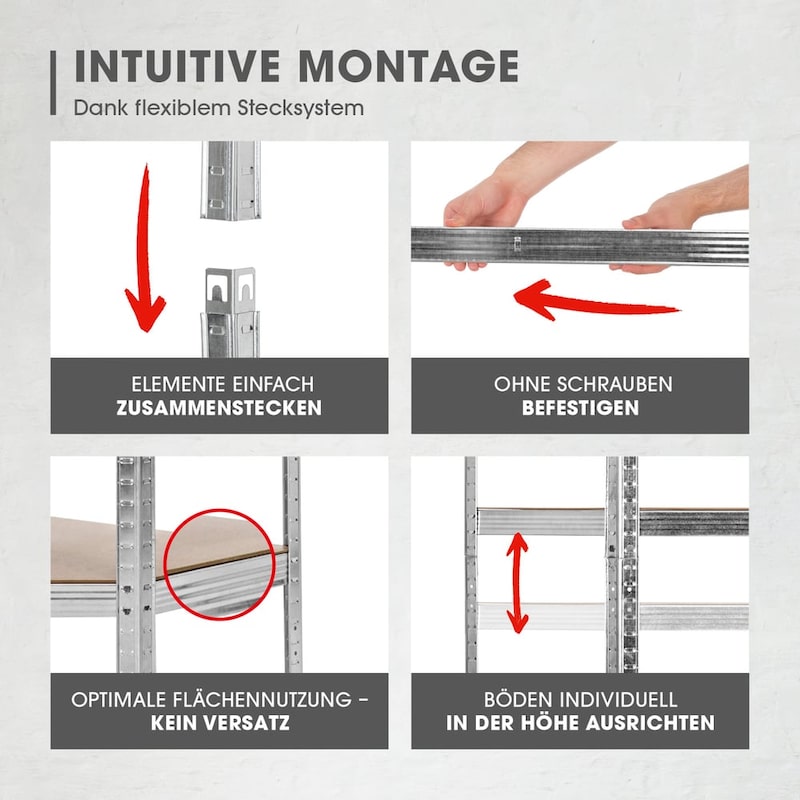 INTUITIVE MONTAGE

Dank flexiblem Stecksystem

ELEMENTE EINFACH
ZUSAMMENSTECKEN

OHNE SCHRAUBEN
BEFESTIGEN

OPTIMALE FLÄCHENNUTZUNG –
KEIN VERSATZ

BÖDEN INDIVIDUELL
IN DER HÖHE AUSRICHTEN