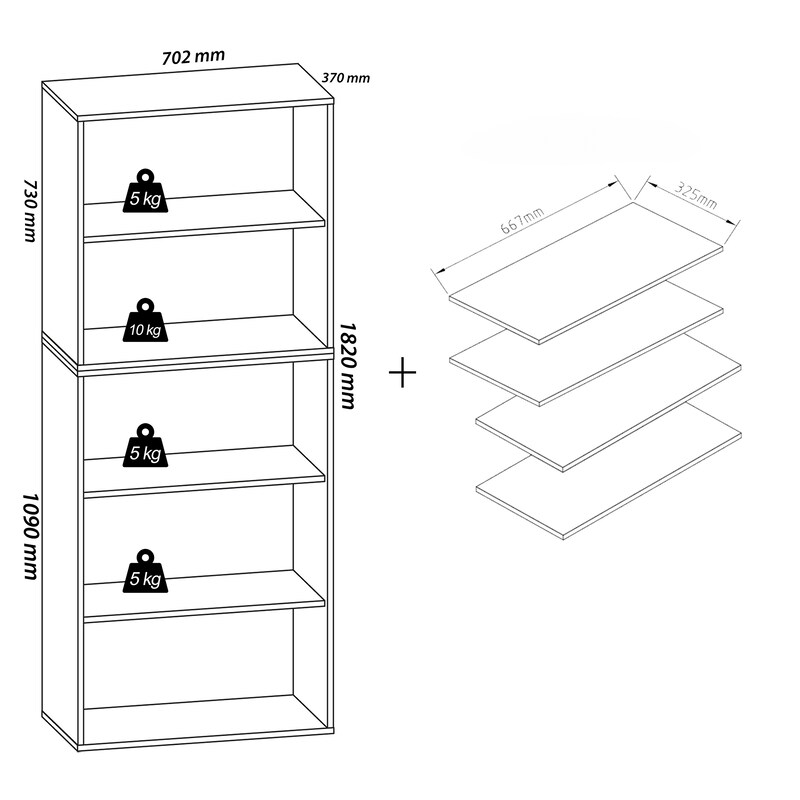 702 mm
370 mm
730 mm
5 kg
10 kg
1820 mm
5 kg
1090 mm
5 kg
+
667mm
325mm