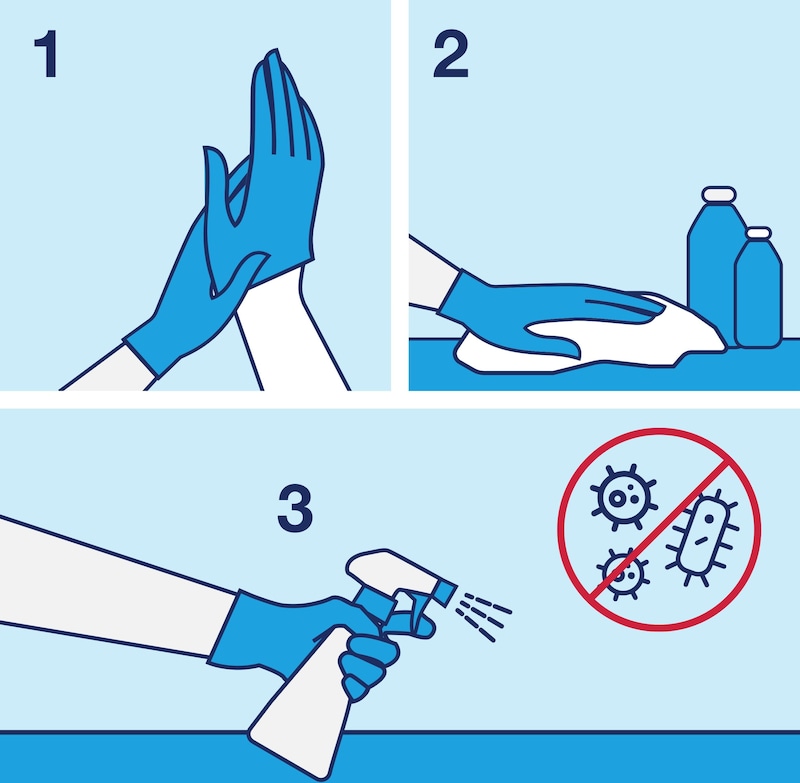 1

2

3