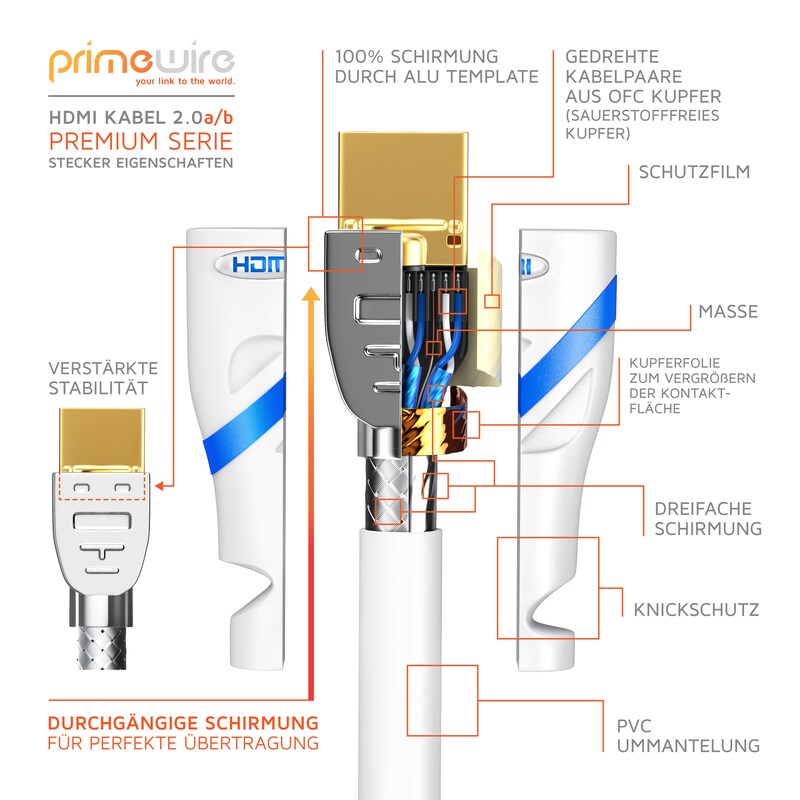 primewire
your link to the world.

HDMI KABEL 2.0a/b
PREMIUM SERIE
STECKER EIGENSCHAFTEN

100% SCHIRMUNG DURCH ALU TEMPLATE

GEDREHTE KABELPAARE AUS OFC KUPFER (SAUERSTOFFFREIES KUPFER)

SCHUTZFILM

HDMI

MASSE

VERSTÄRKTE STABILITÄT

KUPFERFOLIE ZUM VERGRÖßERN DER KONTAKTFLÄCHE

DREIFACHE SCHIRMUNG

KNICKSCHUTZ

DURCHGÄNGIGE SCHIRMUNG
FÜR PERFEKTE ÜBERTRAGUNG

PVC UMMANTELUNG