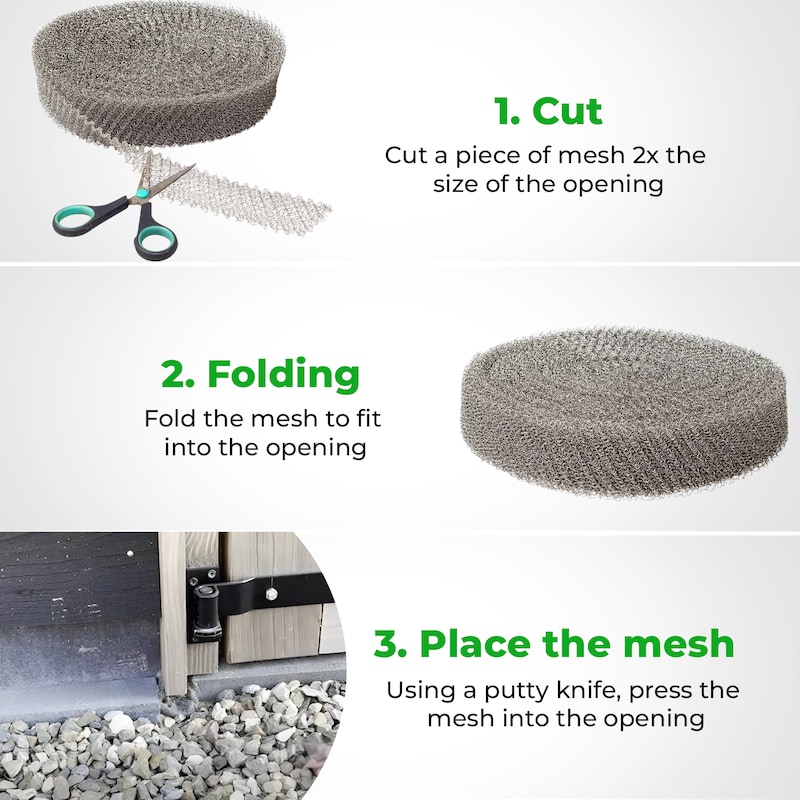 1. Cut
Cut a piece of mesh 2x the size of the opening

2. Folding
Fold the mesh to fit into the opening

3. Place the mesh
Using a putty knife, press the mesh into the opening