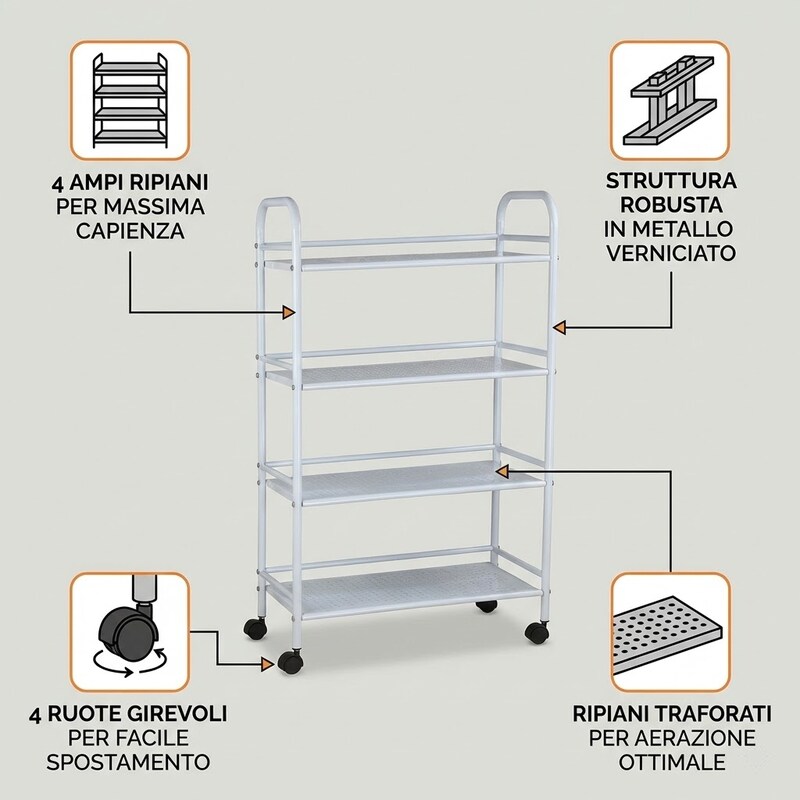 4 AMPI RIPIANI
PER MASSIMA
CAPIENZA

STRUTTURA
ROBUSTA
IN METALLO
VERNICIATO

4 RUOTE GIREVOLI
PER FACILE
SPOSTAMENTO

RIPIANI TRAFORATI
PER AERAZIONE
OTTIMALE