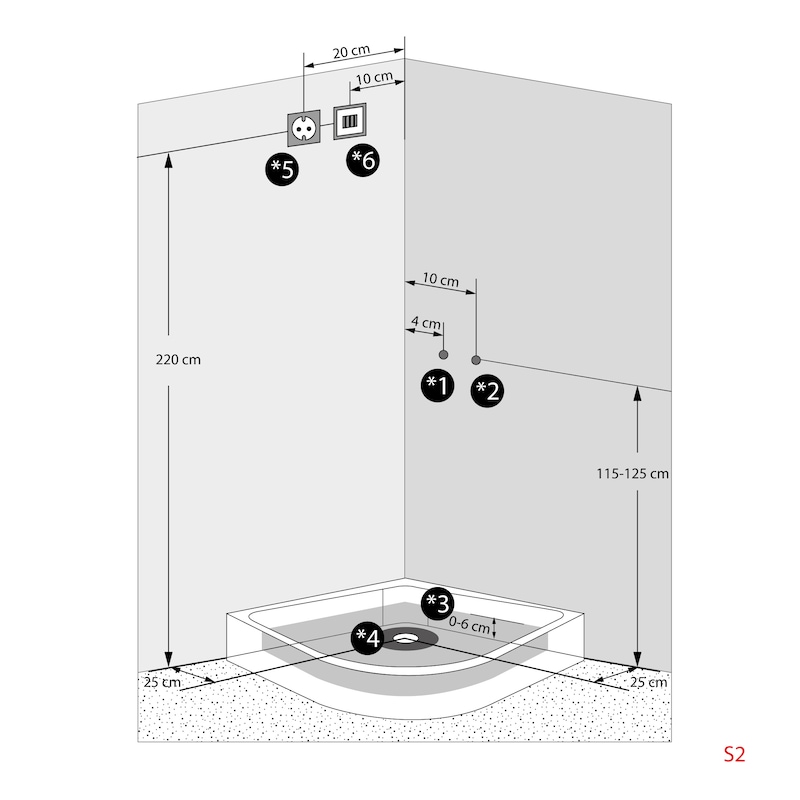 20 cm

10 cm

*5

*6

220 cm

10 cm

4 cm

*1

*2

115-125 cm

*3

0-6 cm

*4

25 cm

25 cm

S2