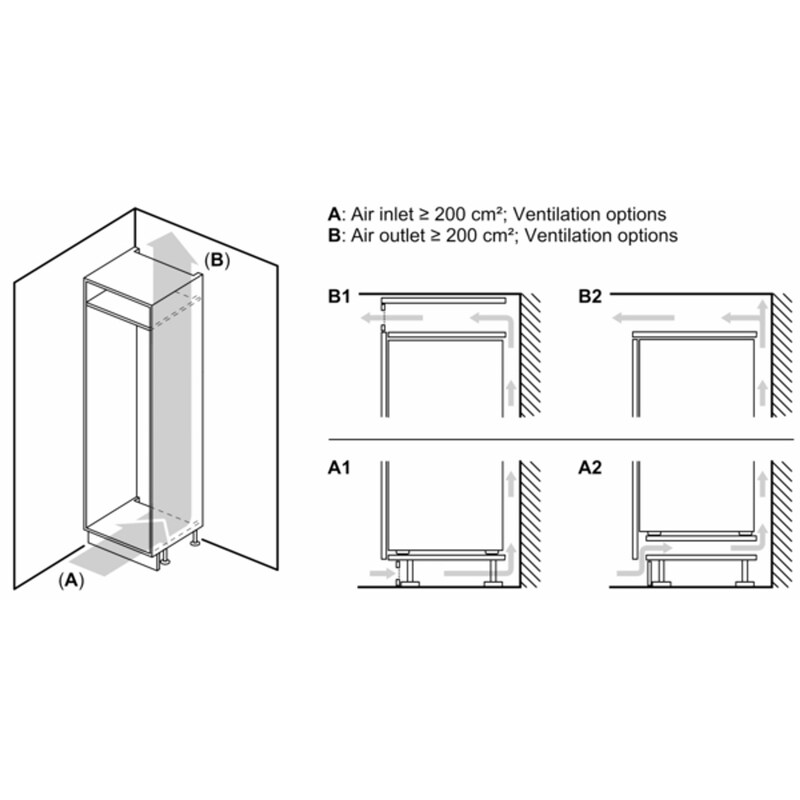 (B)

(A)

A: Air inlet ≥ 200 cm²; Ventilation options
B: Air outlet ≥ 200 cm²; Ventilation options

B1

B2

A1

A2