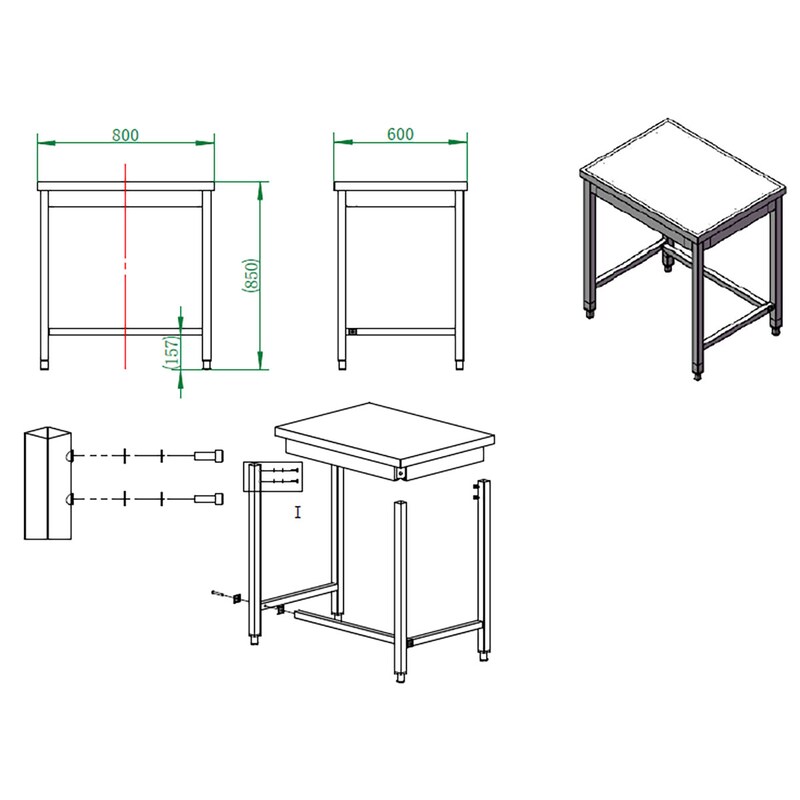 800

(850)

(157)

600

I