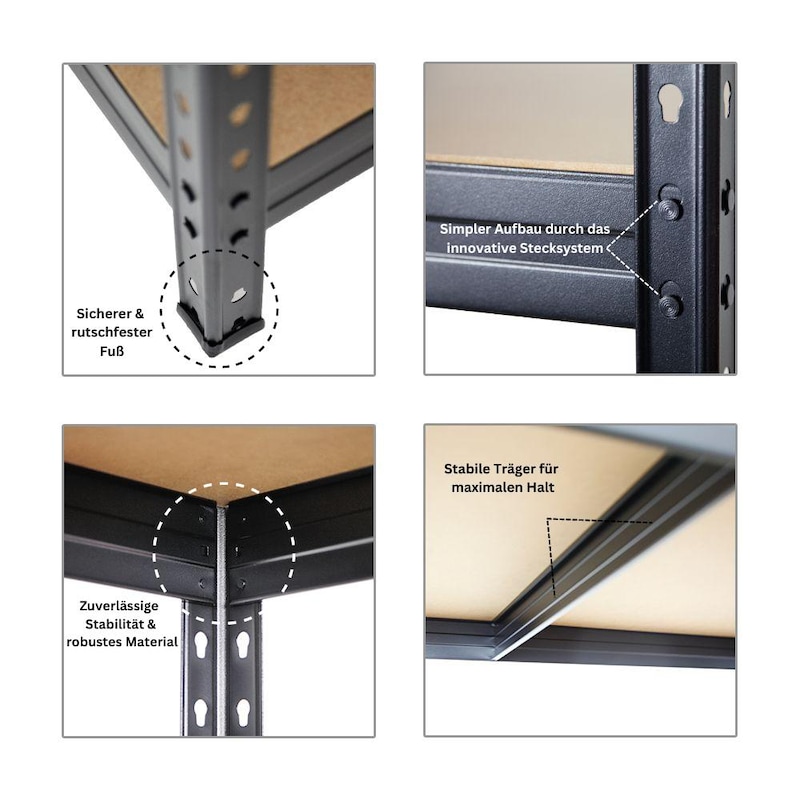 Sicherer & rutschfester Fuß

Simpler Aufbau durch das innovative Stecksystem

Zuverlässige Stabilität & robustes Material

Stabile Träger für maximalen Halt