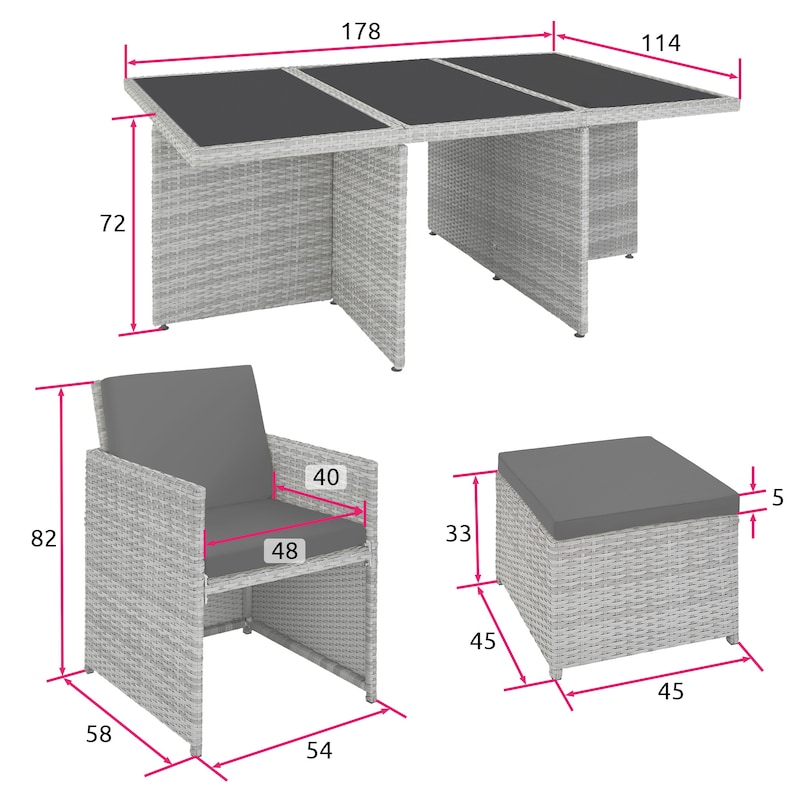 178
114
72
82
40
48
58
54
33
5
45
45