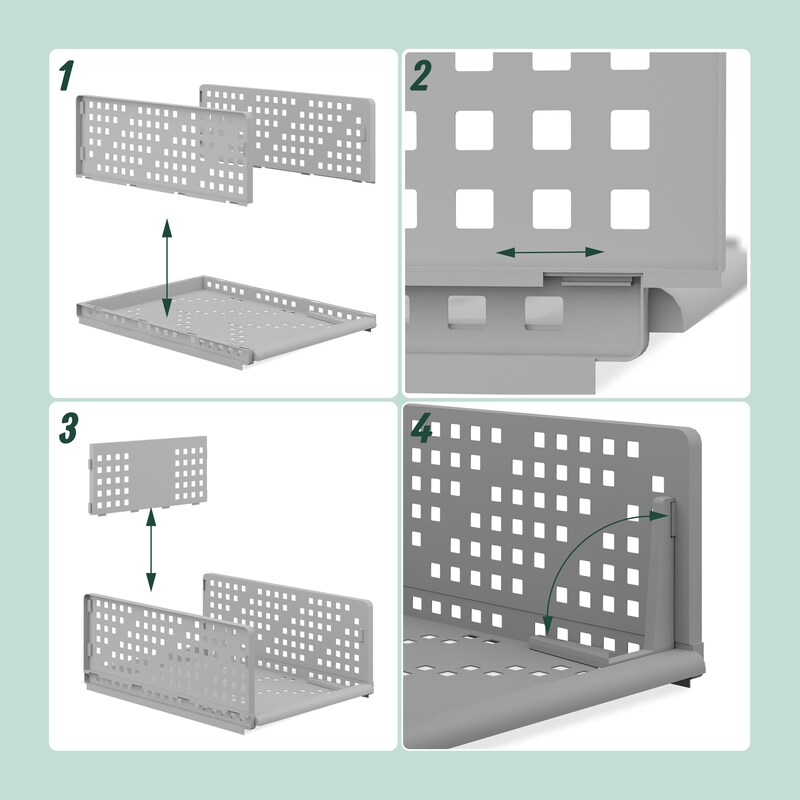 1

2

3

4