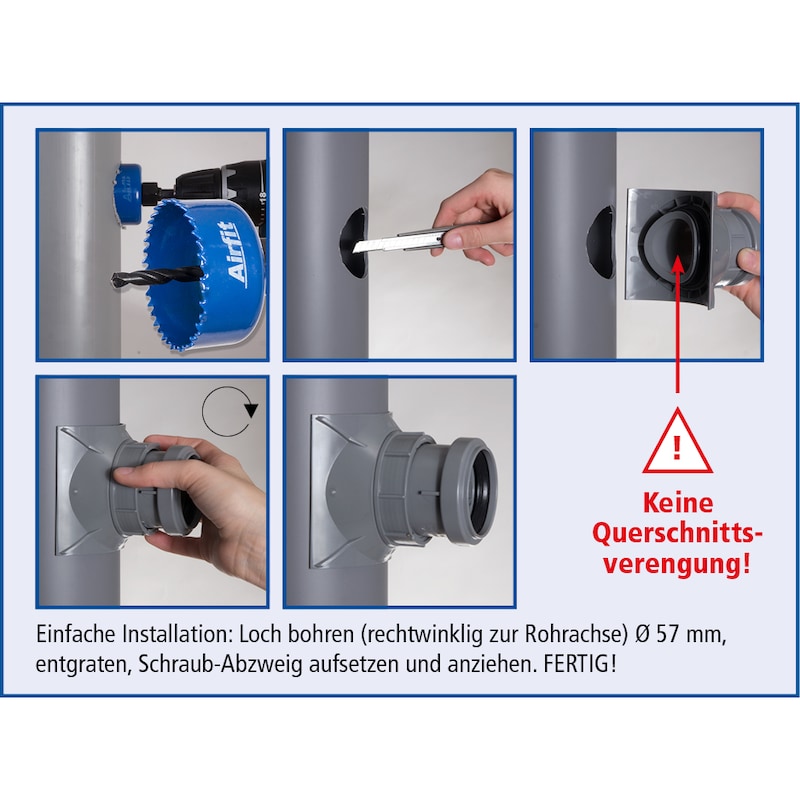 Airfit

18

!

Keine Querschnittsverengung!

Einfache Installation: Loch bohren (rechtwinklig zur Rohrachse) Ø 57 mm, entgraten, Schraub-Abzweig aufsetzen und anziehen. FERTIG!