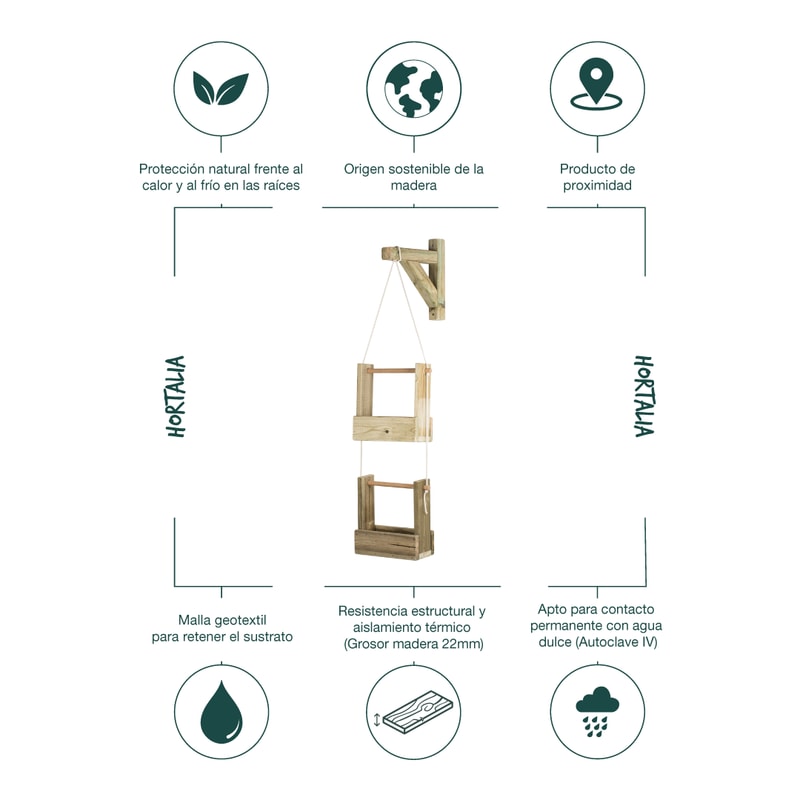 Protección natural frente al calor y al frío en las raíces

Origen sostenible de la madera

Producto de proximidad

HORTALIA

HORTALIA

Malla geotextil para retener el sustrato

Resistencia estructural y aislamiento térmico (Grosor madera 22mm)

Apto para contacto permanente con agua dulce (Autoclave IV)