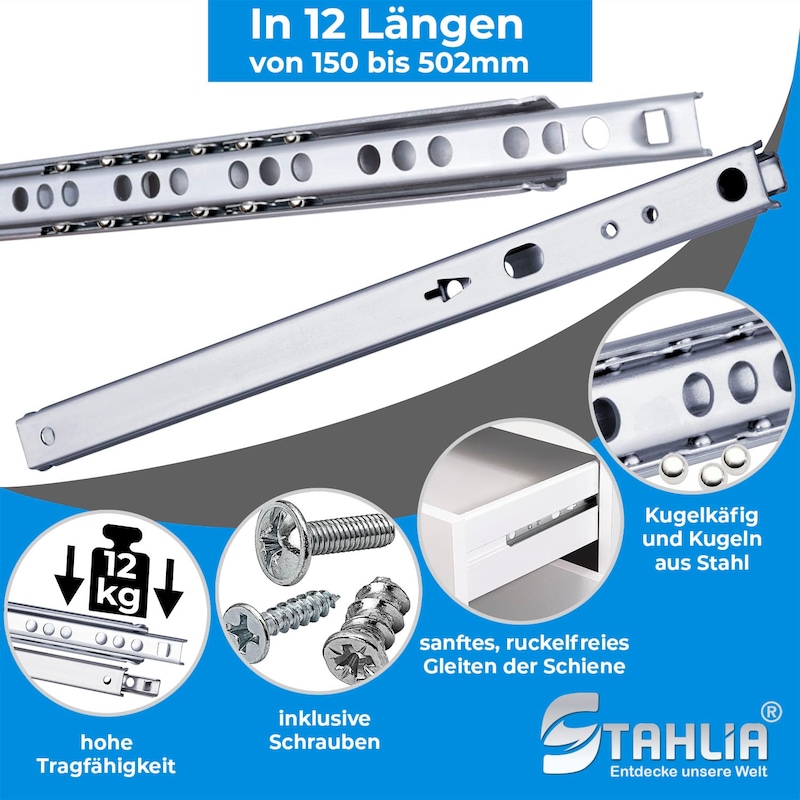 In 12 Längen
von 150 bis 502mm

12 kg

hohe Tragfähigkeit

inklusive Schrauben

sanftes, ruckelfreies Gleiten der Schiene

Kugelkäfig und Kugeln aus Stahl

STAHLIA®
Entdecke unsere Welt