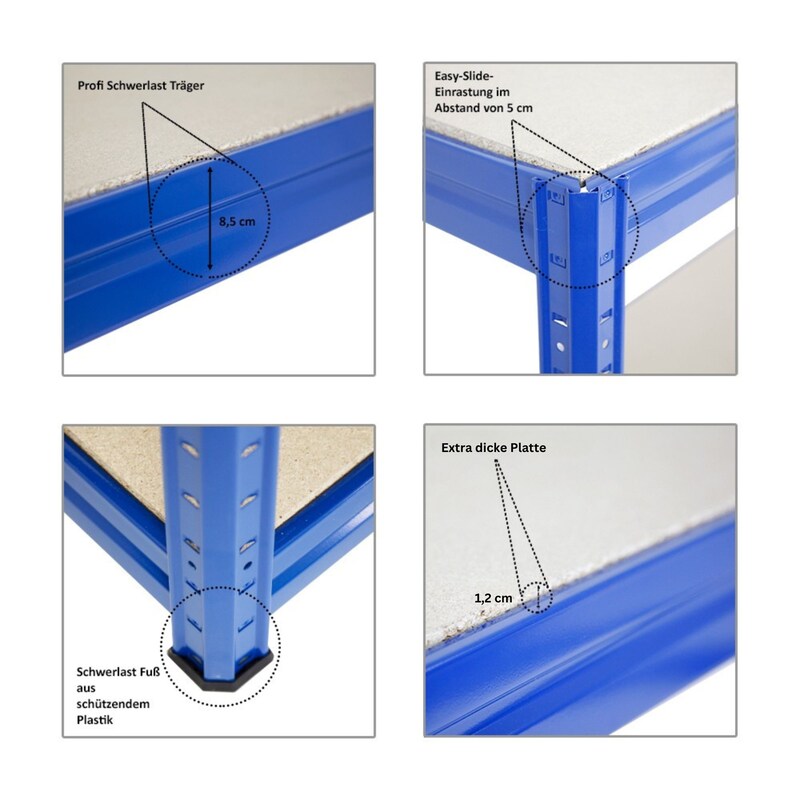 Profi Schwerlast Träger

8,5 cm

Easy-Slide-Einrastung im Abstand von 5 cm

Schwerlast Fuß aus schützendem Plastik

Extra dicke Platte

1,2 cm