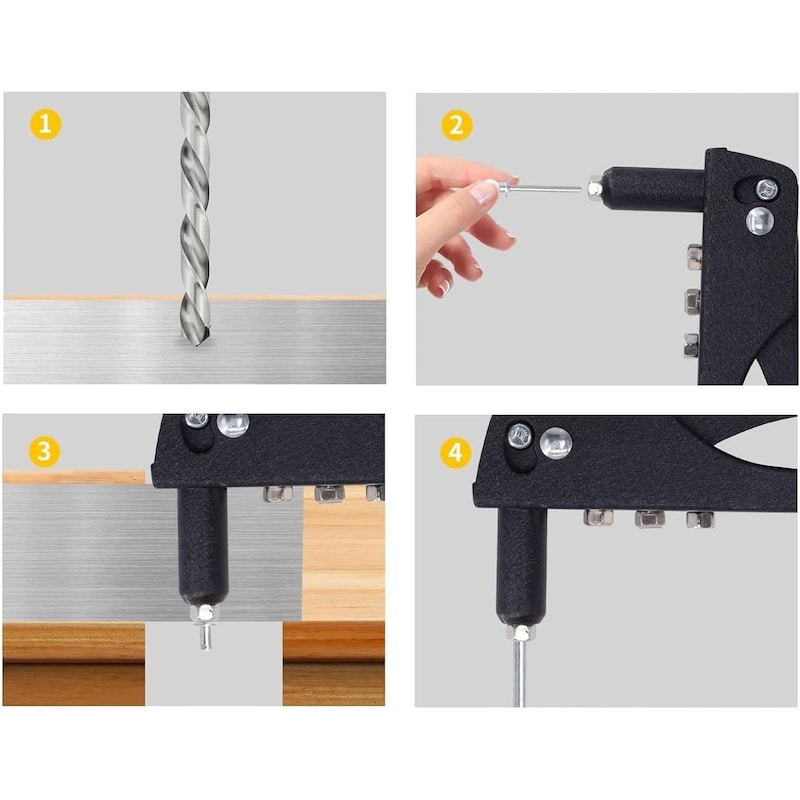 1

2

3

4