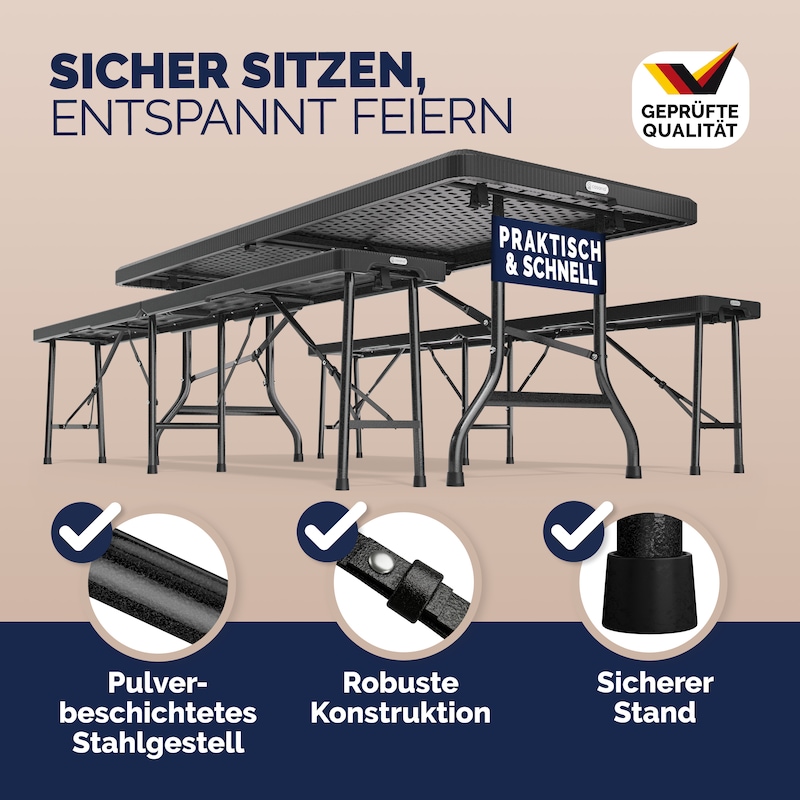 SICHER SITZEN,
ENTSPANNT FEIERN

GEPRÜFTE QUALITÄT

PRAKTISCH & SCHNELL

Pulverbeschichtetes Stahlgestell

Robuste Konstruktion

Sicherer Stand