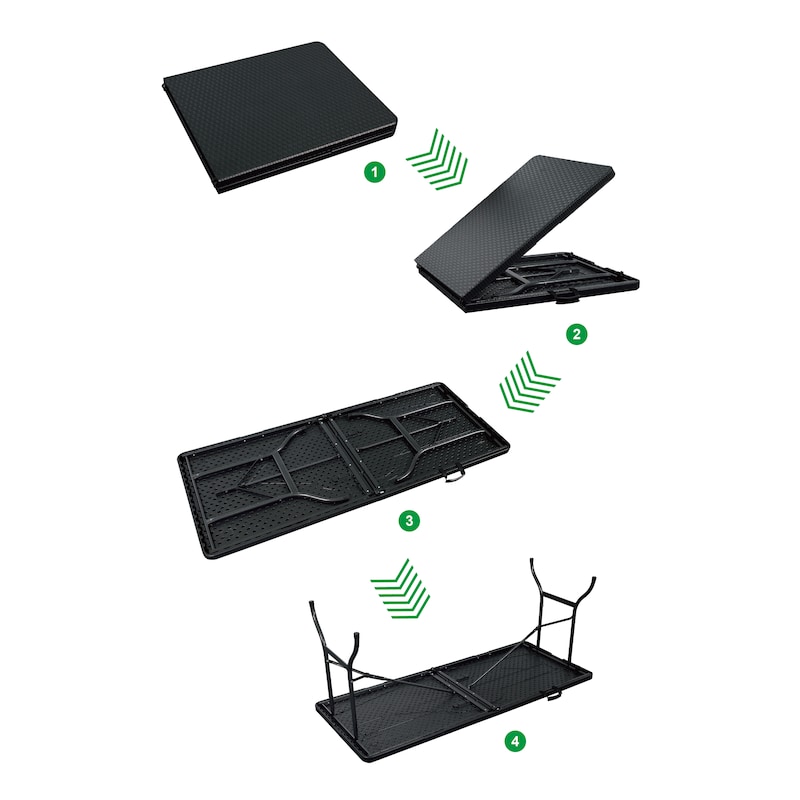 1

2

3

4