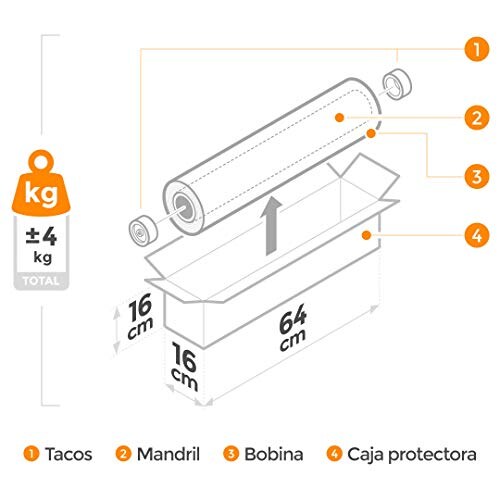 1
2
3
4

kg
±4
kg
TOTAL

16
cm

16
cm

64
cm

1 Tacos 2 Mandril 3 Bobina 4 Caja protectora